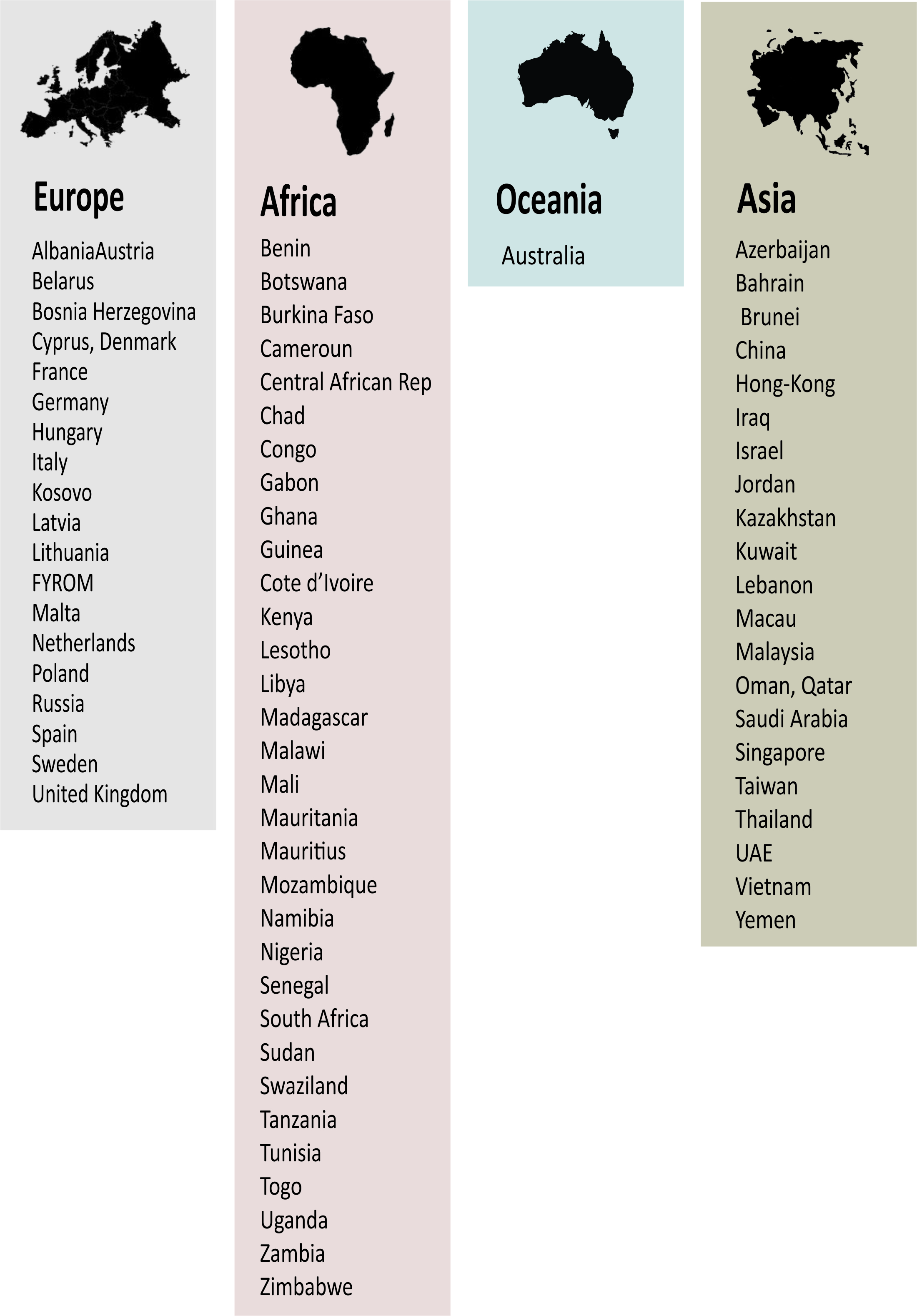 Europe

AlbaniaAustria
Belarus
Bosnia Herzegovina
Cyprus, Denmark
France
Germany
Hungary
Italy
Kosovo
Latvia
Lithuania
FYROM
Malta
Netherlands
Poland
Russia
Spain
Sweden
United Kingdom

Africa

Benin
Botswana
Burkina Faso
Cameroun
Central African Rep
Chad
Congo
Gabon
Ghana
Guinea
Cote d'Ivoire
Kenya
Lesotho
Libya
Madagascar
Malawi
Mali
Mauritania
Mauritius
Mozambique
Namibia
Nigeria
Senegal
South Africa
Sudan
Swaziland
Tanzania
Tunisia
Togo
Uganda
Zambia
Zimbabwe

Oceania

Australia

Asia

Azerbaijan
Bahrain
Brunei
China
Hong-Kong
Iraq
Israel
Jordan
Kazakhstan
Kuwait
Lebanon
Macau
Malaysia
Oman, Qatar
Saudi Arabia
Singapore
Taiwan
Thailand
UAE
Vietnam
Yemen