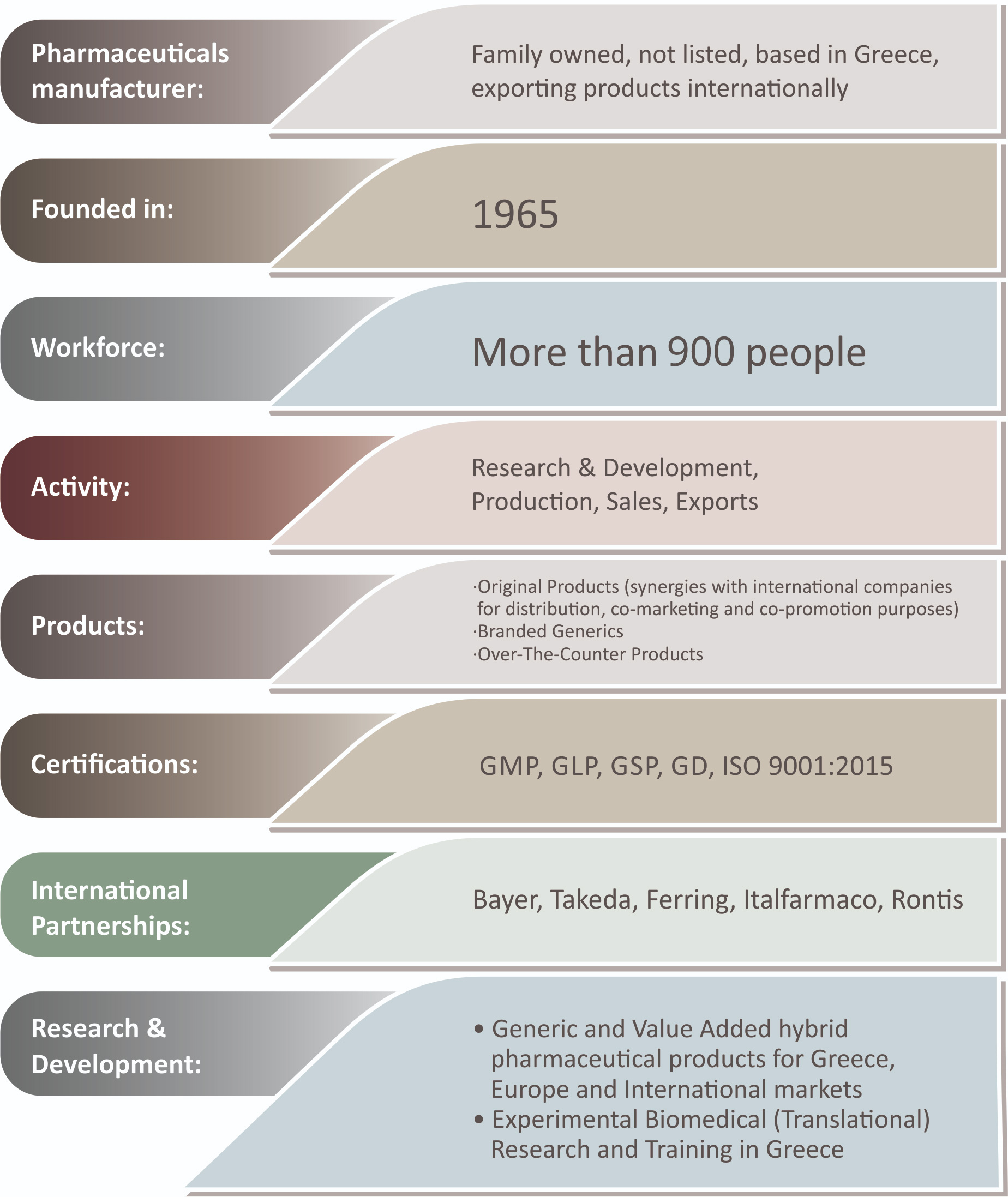 Pharmaceuticals manufacturer:

Family owned, not listed, based in Greece, exporting products internationally

Founded in:

1965

Workforce:

More than 900 people

Activity:

Research & Development, Production, Sales, Exports

Products:

·Original Products (synergies with international companies for distribution, co-marketing and co-promotion purposes)
·Branded Generics
·Over-The-Counter Products

Certifications:

GMP, GLP, GSP, GD, ISO 9001:2015

International Partnerships:

Bayer, Takeda, Ferring, Italfarmaco, Rontis

Research & Development:

• Generic and Value Added hybrid pharmaceutical products for Greece, Europe and International markets
• Experimental Biomedical (Translational) Research and Training in Greece