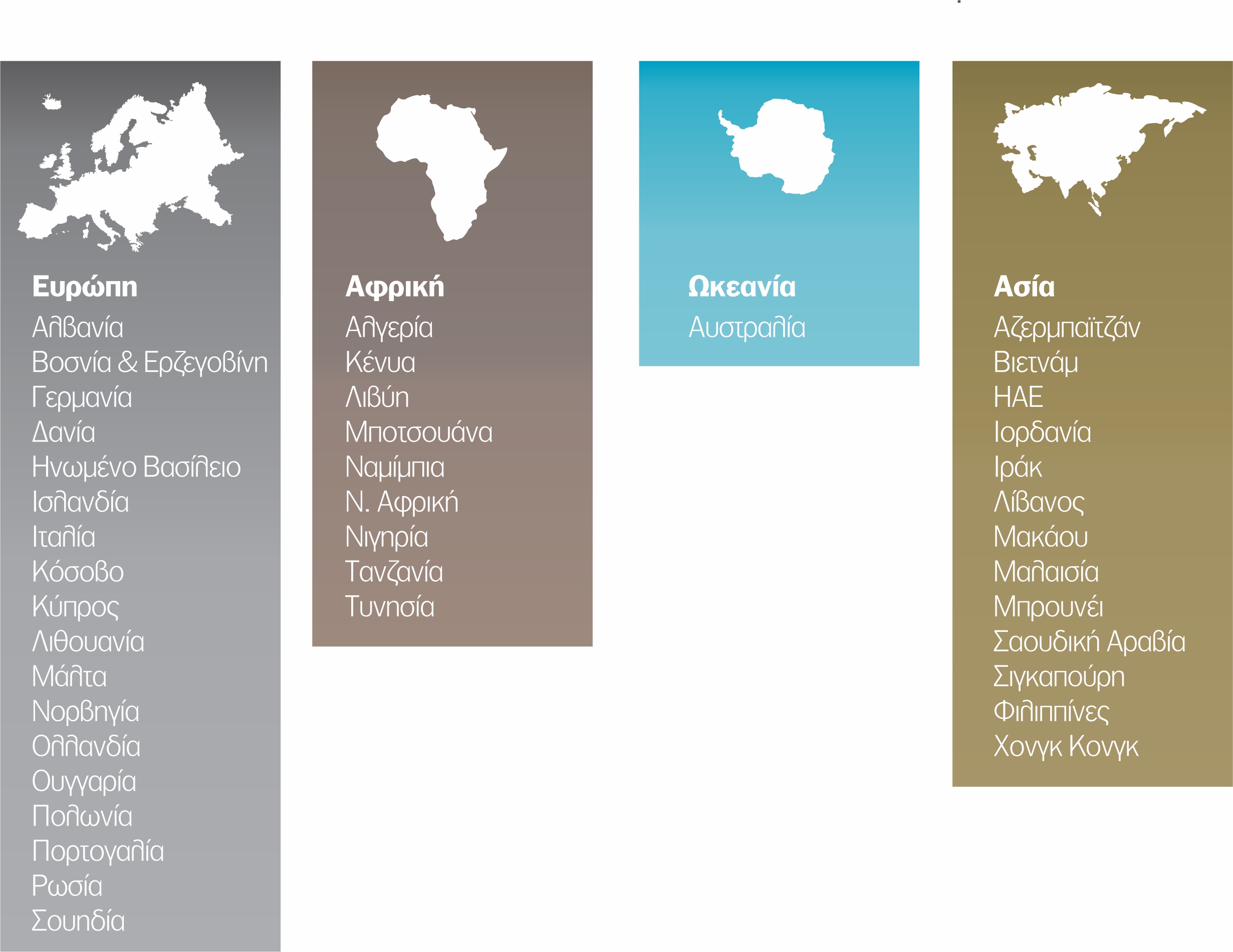 Ευρώπη
Αλβανία
Βοσνία & Ερζεγοβίνη
Γερμανία
Δανία
Ηνωμένο Βασίλειο
Ισλανδία
Ιταλία
Κόσοβο
Κύπρος
Λιθουανία
Μάλτα
Νορβηγία
Ολλανδία
Ουγγαρία
Πολωνία
Πορτογαλία
Ρωσία
Σουηδία

Αφρική
Αλγερία
Κένυα
Λιβύη
Μποτσουάνα
Ναμίμπια
Ν. Αφρική
Νιγηρία
Τανζανία
Τυνησία

Ωκεανία
Αυστραλία

Ασία
Αζερμπαϊτζάν
Βιετνάμ
ΗΑΕ
Ιορδανία
Ιράκ
Λίβανος
Μακάου
Μαλαισία
Μπρουνέι
Σαουδική Αραβία
Σιγκαπούρη
Φιλιππίνες
Χονγκ Κονγκ